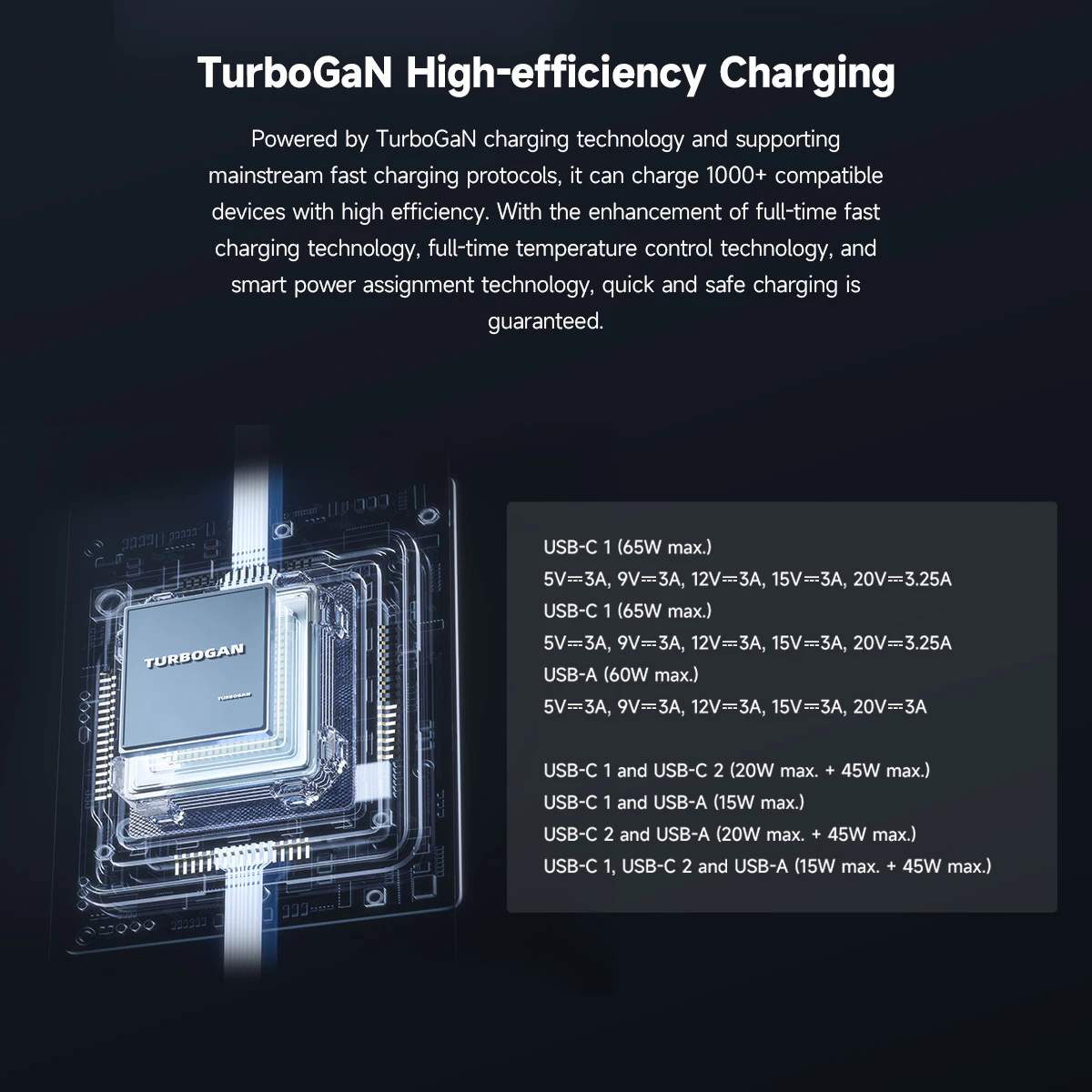 TurboGaN High-efficiency Charging

Powered by TurboGaN charging technology and supporting mainstream fast charging protocols, it can charge 1000+ compatible devices with high efficiency. With the enhancement of full-time fast charging technology, full-time temperature control technology, and smart power assignment technology, quick and safe charging is guaranteed.

TURBOGAN

TURBOGAN

USB-C 1 (65W max.)
5V⎓3A, 9V⎓3A, 12V⎓3A, 15V⎓3A, 20V⎓3.25A
USB-C 1 (65W max.)
5V⎓3A, 9V⎓3A, 12V⎓3A, 15V⎓3A, 20V⎓3.25A
USB-A (60W max.)
5V⎓3A, 9V⎓3A, 12V⎓3A, 15V⎓3A, 20V⎓3A

USB-C 1 and USB-C 2 (20W max. + 45W max.)
USB-C 1 and USB-A (15W max.)
USB-C 2 and USB-A (20W max. + 45W max.)
USB-C 1, USB-C 2 and USB-A (15W max. + 45W max.)