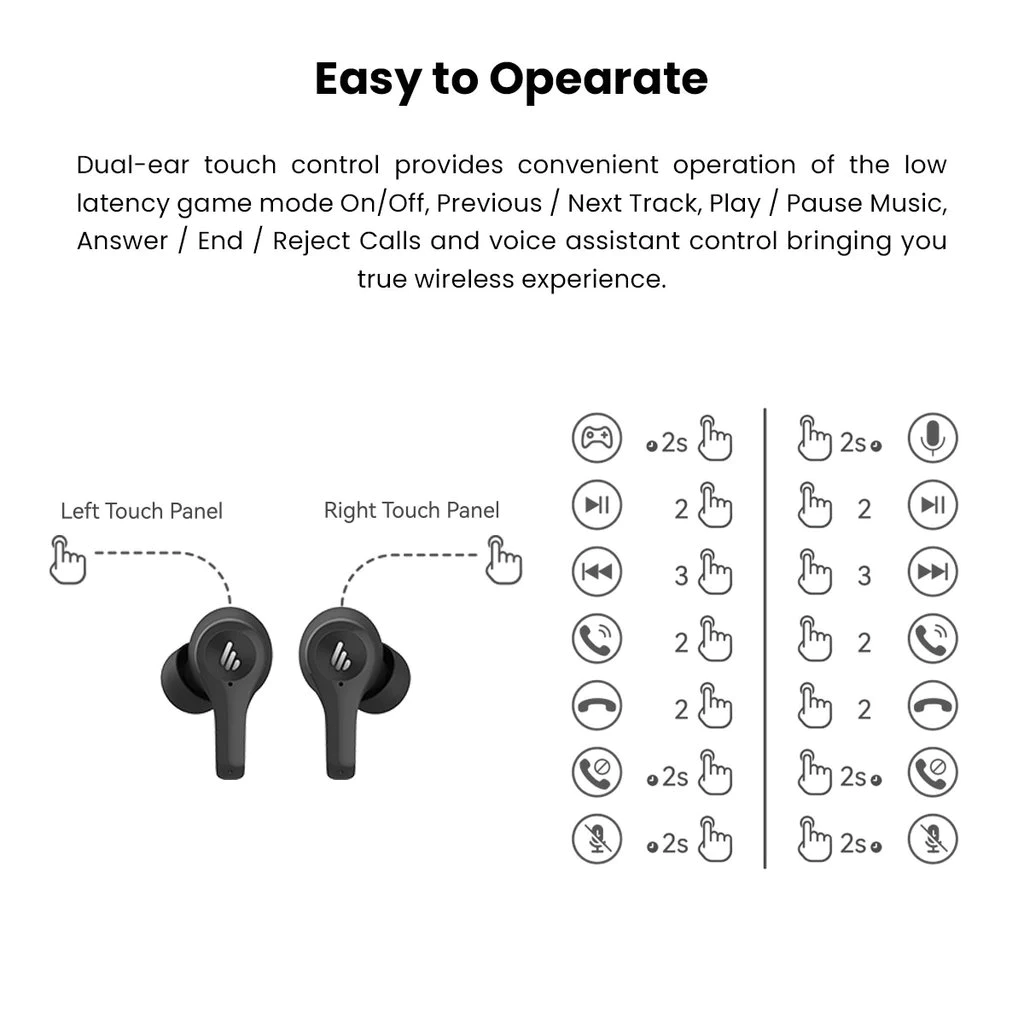 Easy to Opearate

Dual-ear touch control provides convenient operation of the low latency game mode On/Off, Previous / Next Track, Play / Pause Music, Answer / End / Reject Calls and voice assistant control bringing you true wireless experience.

Left Touch Panel

Right Touch Panel

2s
2
3
2
2
2s
2s

2s
2
3
2
2
2s
2s